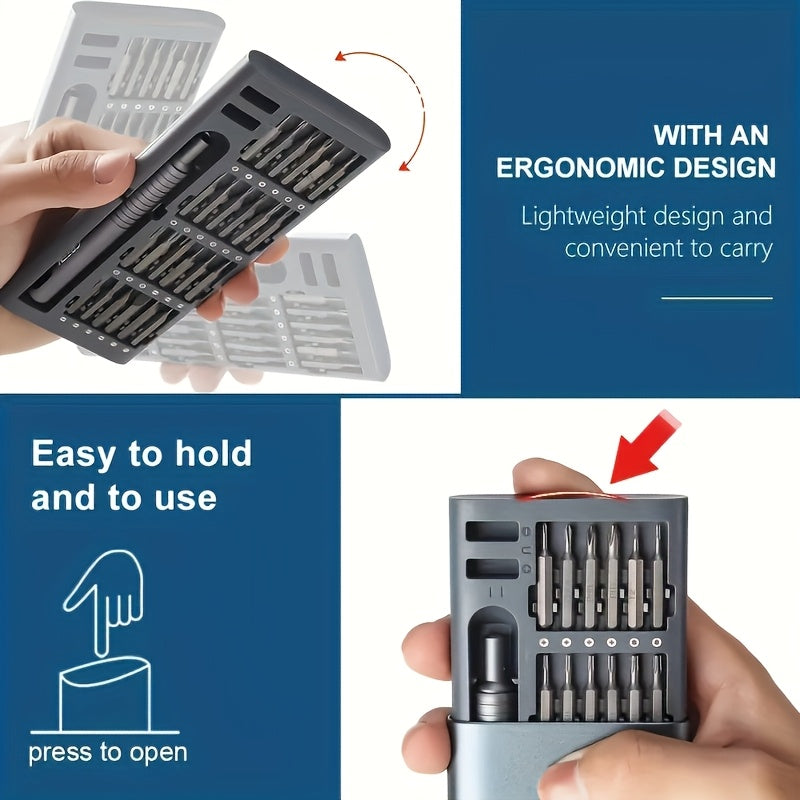 WITH AN ERGONOMIC DESIGN

Lightweight design and convenient to carry

Easy to hold and to use

press to open